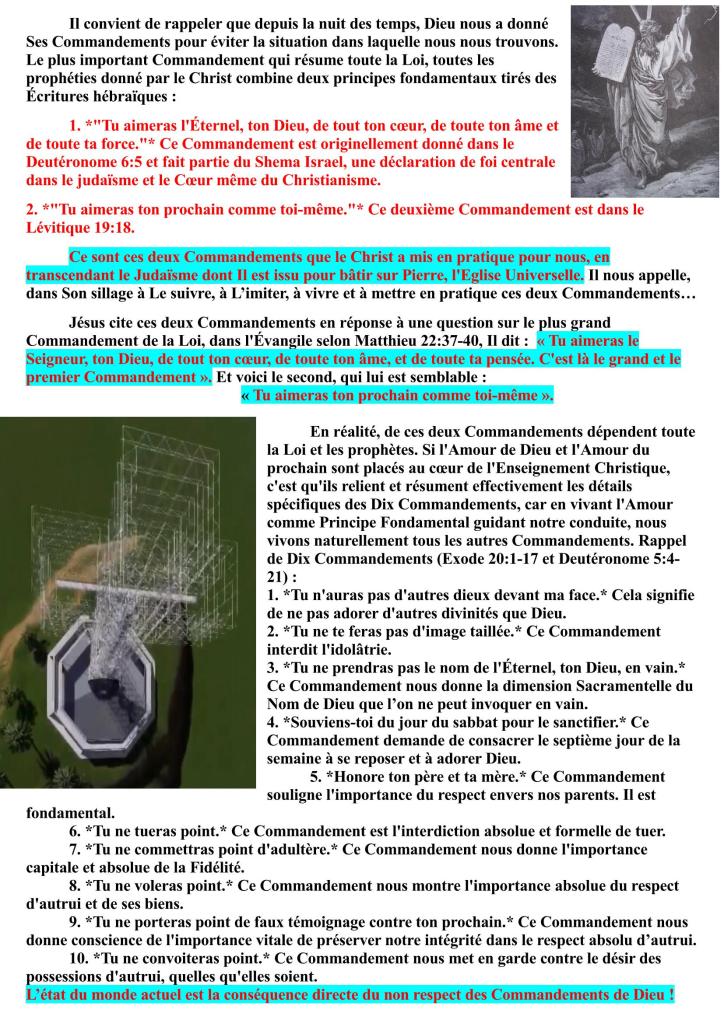 Il convient de rappeler que depuis la nuit des temps, Dieu nous a donné Ses Commandements pour éviter la situation dans laquelle nous nous trouvons. Le plus important Commandement qui résume toute la Loi, toutes les prophéties donné par le Christ combine deux principes fondamentaux tirés des Écritures hébraïques :

1. *"Tu aimeras l'Éternel, ton Dieu, de tout ton cœur, de toute ton âme et de toute ta force."* Ce Commandement est originellement donné dans le Deutéronome 6:5 et fait partie du Shema Israel, une déclaration de foi centrale dans le judaïsme et le Cœur même du Christianisme.

2. *"Tu aimeras ton prochain comme toi-même."* Ce deuxième Commandement est dans le Lévitique 19:18.

Ce sont ces deux Commandements que le Christ a mis en pratique pour nous, en transcendant le Judaïsme dont Il est issu pour bâtir sur Pierre, l'Eglise Universelle. Il nous appelle, dans Son sillage à Le suivre, à L'imiter, à vivre et à mettre en pratique ces deux Commandements…

Jésus cite ces deux Commandements en réponse à une question sur le plus grand Commandement de la Loi, dans l'Évangile selon Matthieu 22:37-40, Il dit : « Tu aimeras le Seigneur, ton Dieu, de tout ton cœur, de toute ton âme, et de toute ta pensée. C'est là le grand et le premier Commandement ». Et voici le second, qui lui est semblable :
« Tu aimeras ton prochain comme toi-même ».

En réalité, de ces deux Commandements dépendent toute la Loi et les prophètes. Si l'Amour de Dieu et l'Amour du prochain sont placés au cœur de l'Enseignement Christique, c'est qu'ils relient et résument effectivement les détails spécifiques des Dix Commandements, car en vivant l'Amour comme Principe Fondamental guidant notre conduite, nous vivons naturellement tous les autres Commandements. Rappel de Dix Commandements (Exode 20:1-17 et Deutéronome 5:4-21) :
1. *Tu n'auras pas d'autres dieux devant ma face.* Cela signifie de ne pas adorer d'autres divinités que Dieu.
2. *Tu ne te feras pas d'image taillée.* Ce Commandement interdit l'idolâtrie.
3. *Tu ne prendras pas le nom de l'Éternel, ton Dieu, en vain.* Ce Commandement nous donne la dimension Sacramentelle du Nom de Dieu que l'on ne peut invoquer en vain.
4. *Souviens-toi du jour du sabbat pour le sanctifier.* Ce Commandement demande de consacrer le septième jour de la semaine à se reposer et à adorer Dieu.
5. *Honore ton père et ta mère.* Ce Commandement souligne l'importance du respect envers nos parents. Il est fondamental.
6. *Tu ne tueras point.* Ce Commandement est l'interdiction absolue et formelle de tuer.
7. *Tu ne commettras point d'adultère.* Ce Commandement nous donne l'importance capitale et absolue de la Fidélité.
8. *Tu ne voleras point.* Ce Commandement nous montre l'importance absolue du respect d'autrui et de ses biens.
9. *Tu ne porteras point de faux témoignage contre ton prochain.* Ce Commandement nous donne conscience de l'importance vitale de préserver notre intégrité dans le respect absolu d'autrui.
10. *Tu ne convoiteras point.* Ce Commandement nous met en garde contre le désir des possessions d'autrui, quelles qu'elles soient.
L'état du monde actuel est la conséquence directe du non respect des Commandements de Dieu !